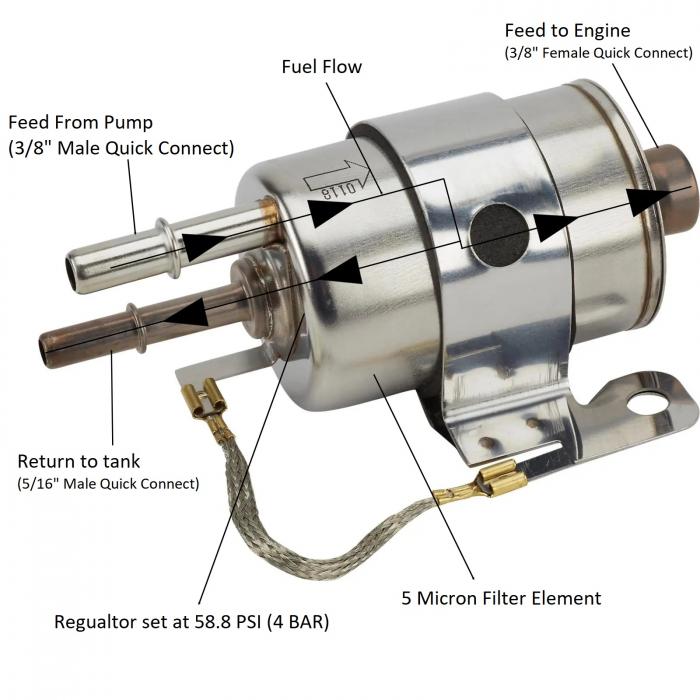 Feed to Engine
(3/8" Female Quick Connect)

Fuel Flow

Feed From Pump
(3/8" Male Quick Connect)

0118

Return to tank
(5/16" Male Quick Connect)

5 Micron Filter Element

Regualtor set at 58.8 PSI (4 BAR)