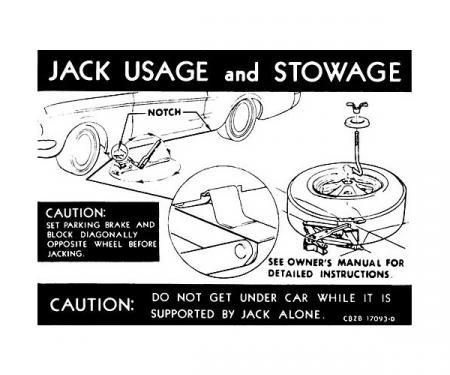 JACK USAGE and STOWAGE

NOTCH

CAUTION:
SET PARKING BRAKE AND BLOCK DIAGONALLY OPPOSITE WHEEL BEFORE JACKING.

SEE OWNER'S MANUAL FOR DETAILED INSTRUCTIONS.

CAUTION: DO NOT GET UNDER CAR WHILE IT IS SUPPORTED BY JACK ALONE. C8ZB 17093-D