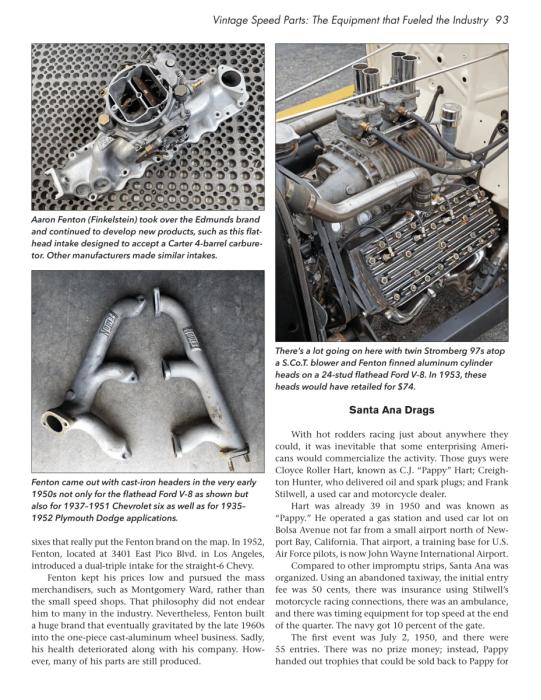 Vintage Speed Parts: The Equipment that Fueled the Industry 93

Aaron Fenton (Finkelstein) took over the Edmunds brand and continued to develop new products, such as this flathead intake designed to accept a Carter 4-barrel carburetor. Other manufacturers made similar intakes.

Fenton came out with cast-iron headers in the very early 1950s not only for the flathead Ford V-8 as shown but also for 1937–1951 Chevrolet six as well as for 1935–1952 Plymouth Dodge applications.

sixes that really put the Fenton brand on the map. In 1952, Fenton, located at 3401 East Pico Blvd. in Los Angeles, introduced a dual-triple intake for the straight-6 Chevy.

Fenton kept his prices low and pursued the mass merchandisers, such as Montgomery Ward, rather than the small speed shops. That philosophy did not endear him to many in the industry. Nevertheless, Fenton built a huge brand that eventually gravitated by the late 1960s into the one-piece cast-aluminum wheel business. Sadly, his health deteriorated along with his company. However, many of his parts are still produced.

There's a lot going on here with twin Stromberg 97s atop a S.Co.T. blower and Fenton finned aluminum cylinder heads on a 24-stud flathead Ford V-8. In 1953, these heads would have retailed for $74.

Santa Ana Drags

With hot rodders racing just about anywhere they could, it was inevitable that some enterprising Americans would commercialize the activity. Those guys were Cloyce Roller Hart, known as C.J. "Pappy" Hart; Creighton Hunter, who delivered oil and spark plugs; and Frank Stilwell, a used car and motorcycle dealer.

Hart was already 39 in 1950 and was known as "Pappy." He operated a gas station and used car lot on Bolsa Avenue not far from a small airport north of Newport Bay, California. That airport, a training base for U.S. Air Force pilots, is now John Wayne International Airport.

Compared to other impromptu strips, Santa Ana was organized. Using an abandoned taxiway, the initial entry fee was 50 cents, there was insurance using Stilwell's motorcycle racing connections, there was an ambulance, and there was timing equipment for top speed at the end of the quarter. The navy got 10 percent of the gate.

The first event was July 2, 1950, and there were 55 entries. There was no prize money; instead, Pappy handed out trophies that could be sold back to Pappy for